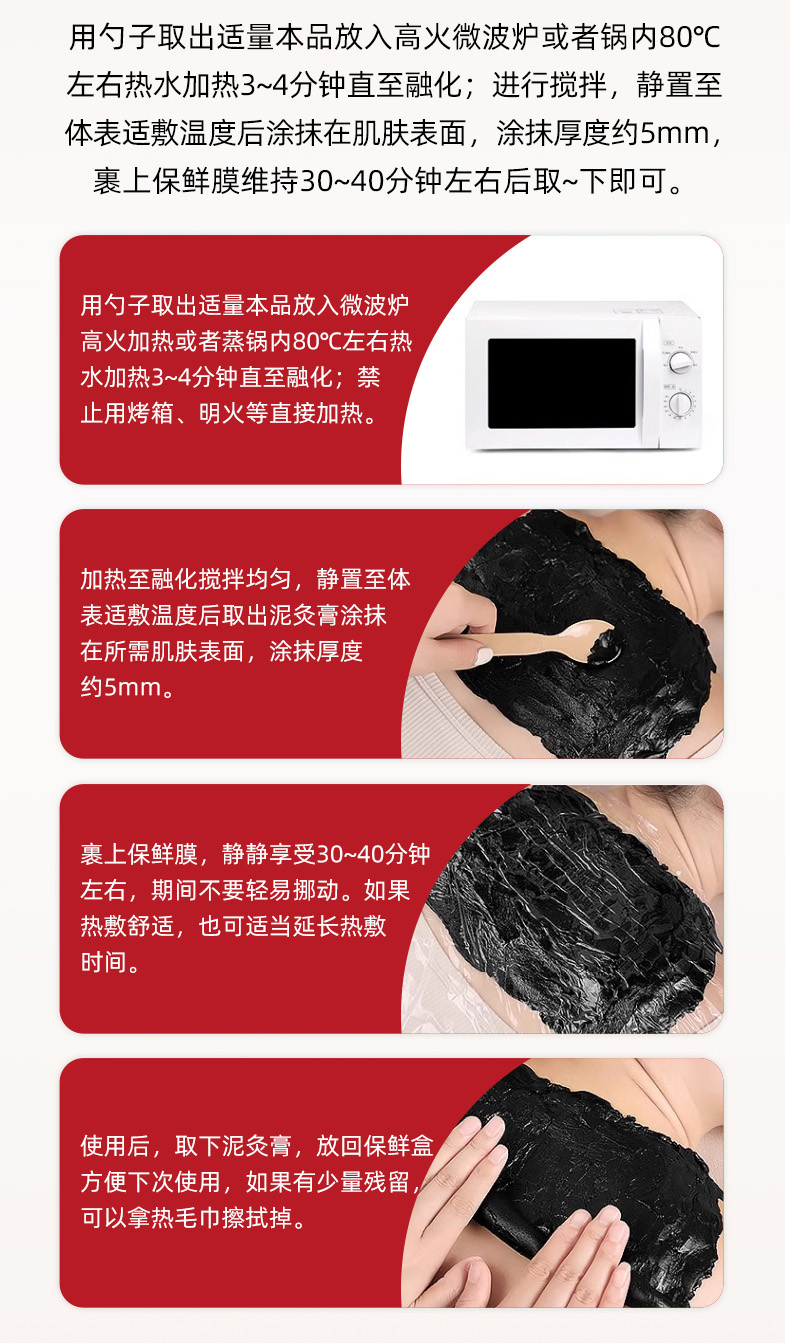 用勺子取出适量本品放入高火微波炉或者锅内80℃左右热水加热3~4分钟直至融化；进行搅拌，静置至体表适敷温度后涂抹在肌肤表面，涂抹厚度约5mm，裹上保鲜膜维持30~40分钟左右后取~下即可。

用勺子取出适量本品放入微波炉高火加热或者蒸锅内80℃左右热水加热3~4分钟直至融化；禁止用烤箱、明火等直接加热。

加热至融化搅拌均匀，静置至体表适敷温度后取出泥灸膏涂抹在所需肌肤表面，涂抹厚度约5mm。

裹上保鲜膜，静静享受30~40分钟左右，期间不要轻易挪动。如果热敷舒适，也可适当延长热敷时间。

使用后，取下泥灸膏，放回保鲜盒方便下次使用，如果有少量残留，可以拿热毛巾擦拭掉。